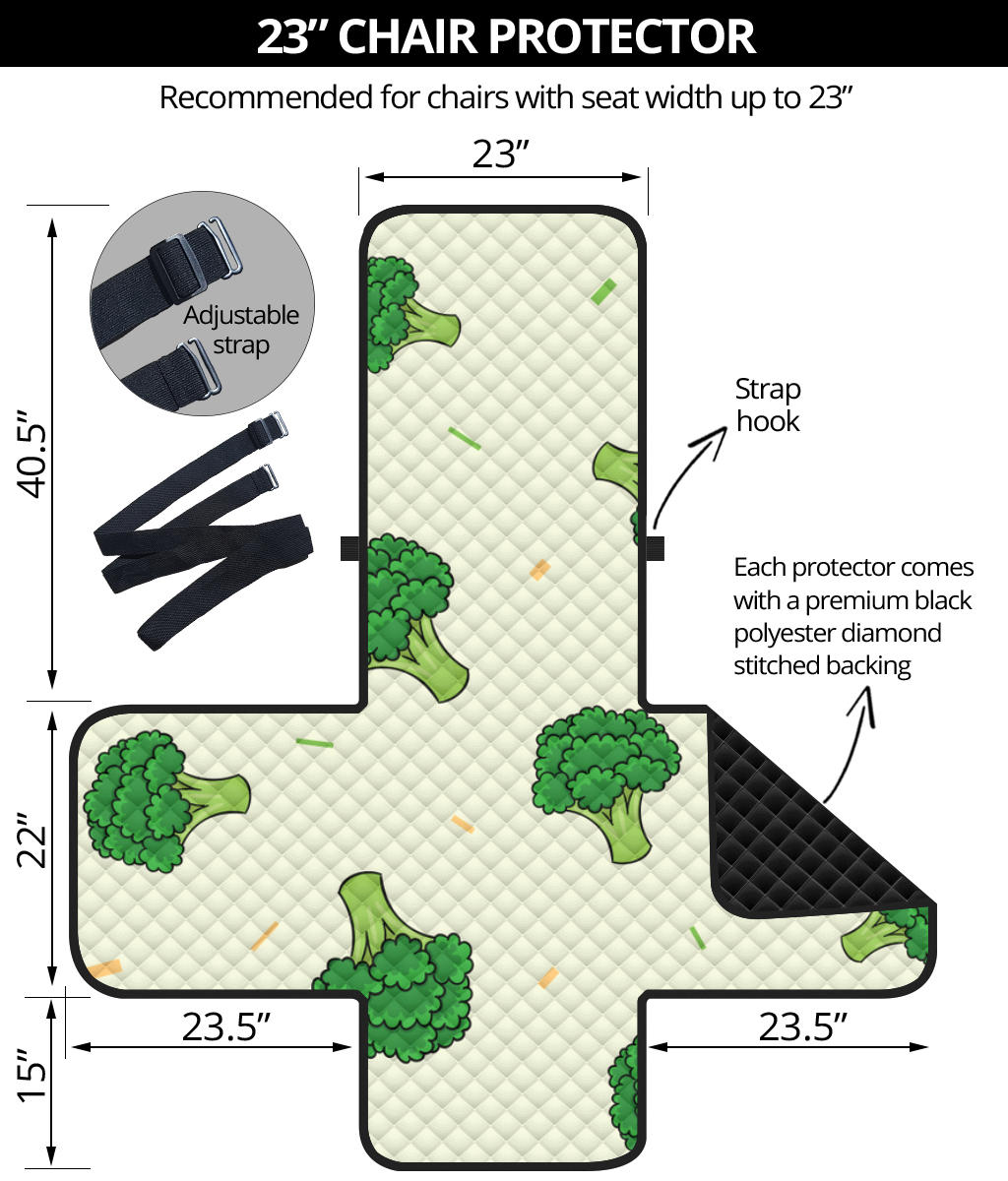 23” CHAIR PROTECTOR

Recommended for chairs with seat width up to 23”

23”

40.5”

Adjustable strap

Strap hook

Each protector comes with a premium black polyester diamond stitched backing

22”

23.5”

23.5”

15”