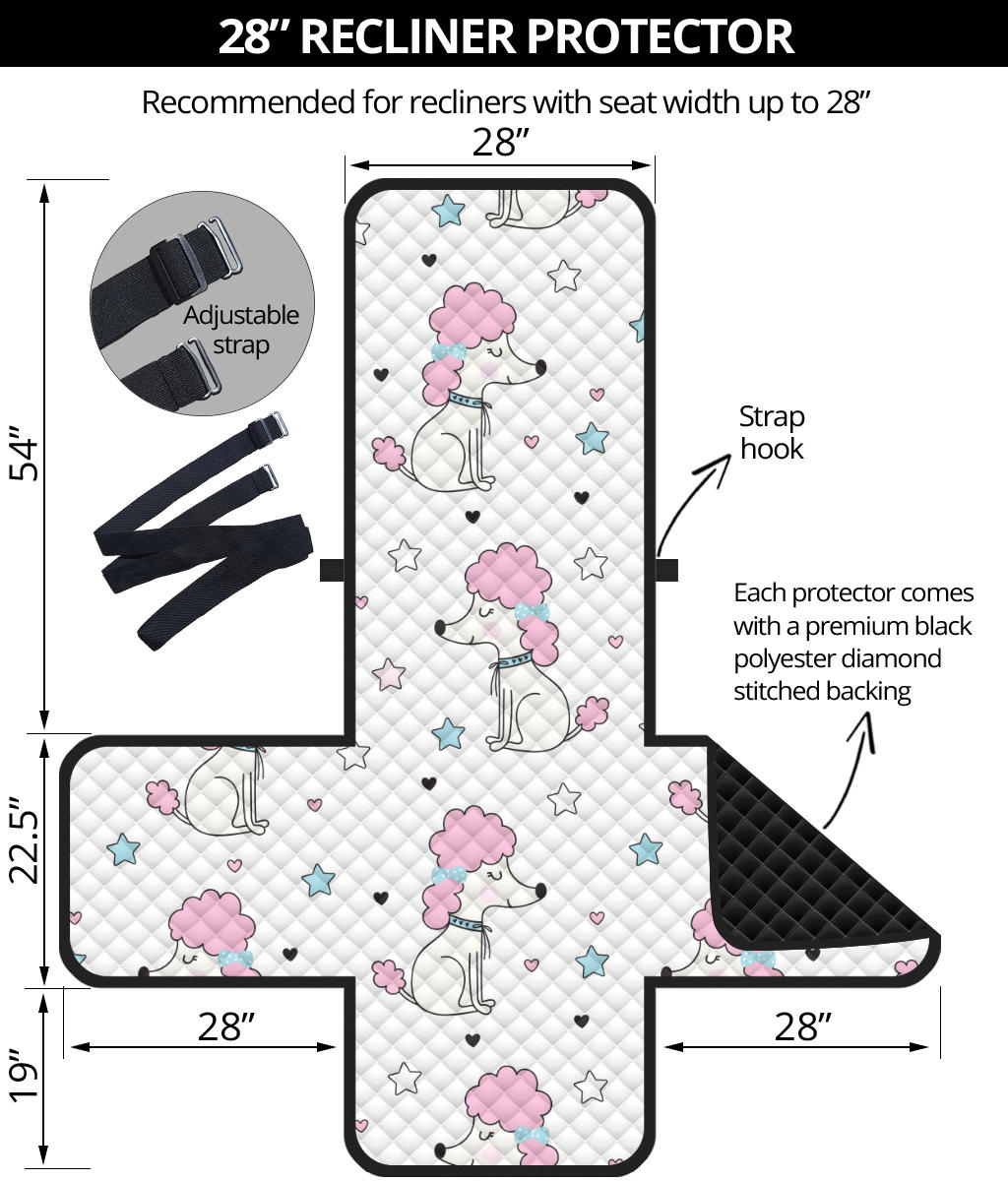 28” RECLINER PROTECTOR

Recommended for recliners with seat width up to 28”

28”

54”

Adjustable strap

Strap hook

Each protector comes with a premium black polyester diamond stitched backing

22.5”

28”

28”

19”