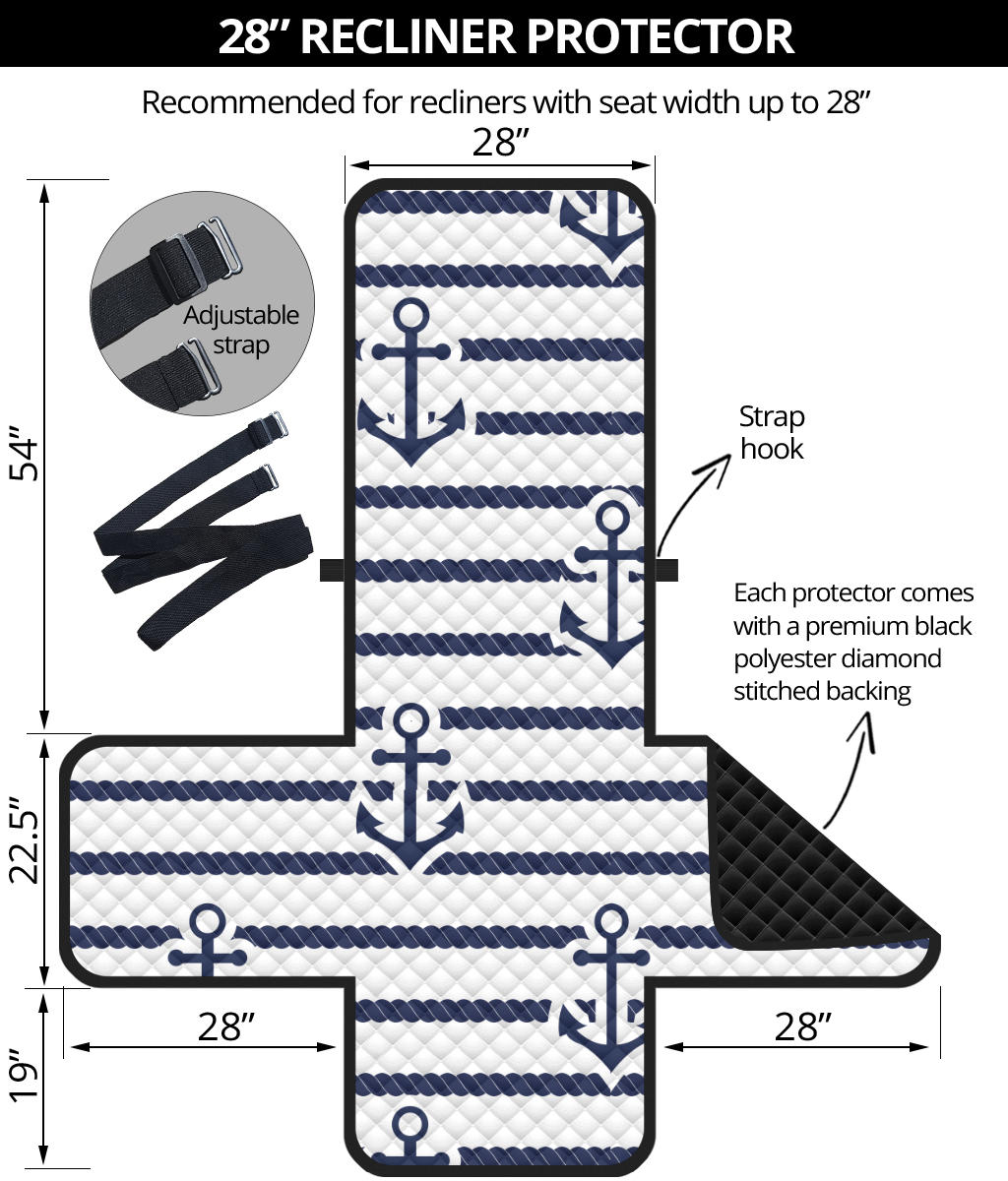 28” RECLINER PROTECTOR

Recommended for recliners with seat width up to 28”

28”

Adjustable strap

54”

Strap hook

Each protector comes with a premium black polyester diamond stitched backing

22.5”

28”

28”

19”