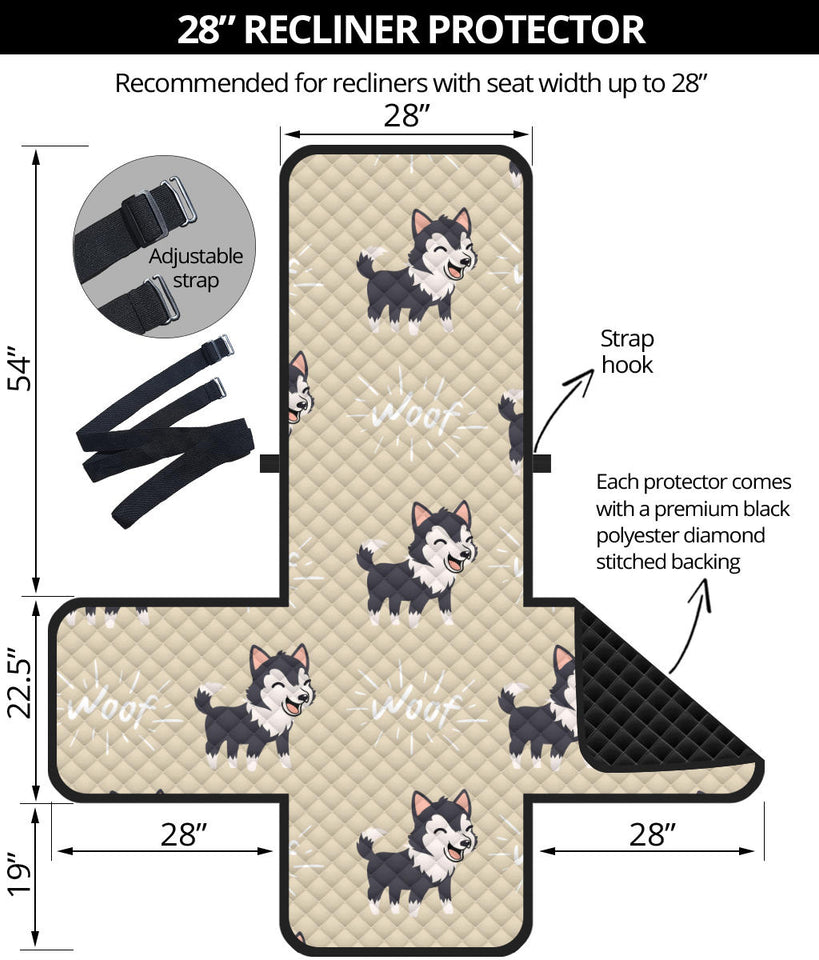 28" RECLINER PROTECTOR

Recommended for recliners with seat width up to 28"

28"

Adjustable strap

54"

Strap hook

Woof

Each protector comes with a premium black polyester diamond stitched backing

22.5"

Woof

Woof

28"

28"

19"